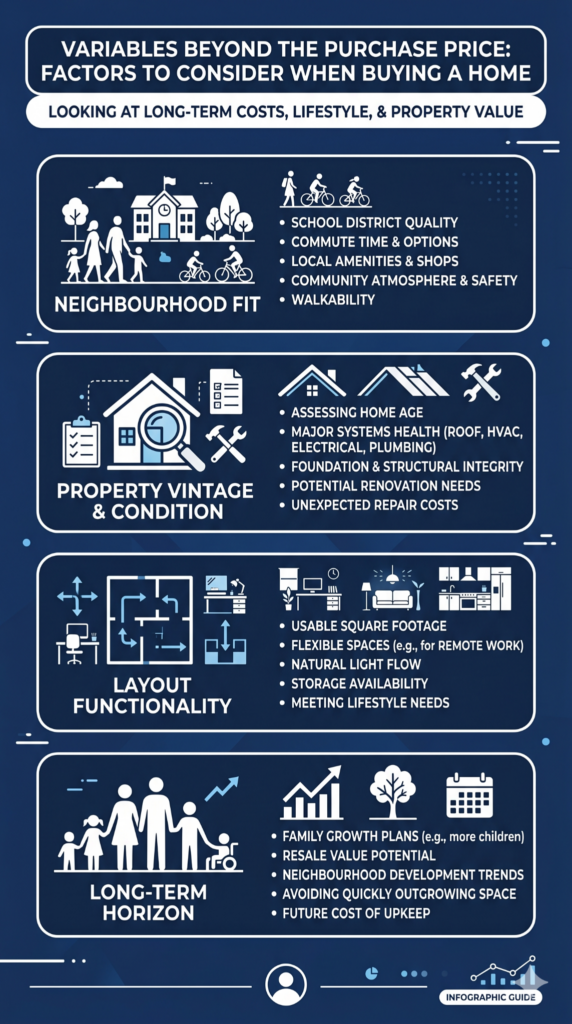 VARIABLES BEYOND THE PURCHASE PRICE: FACTORS TO CONSIDER WHEN BUYING A HOME

LOOKING AT LONG-TERM COSTS, LIFESTYLE, & PROPERTY VALUE

NEIGHBOURHOOD FIT

• SCHOOL DISTRICT QUALITY
• COMMUTE TIME & OPTIONS
• LOCAL AMENITIES & SHOPS
• COMMUNITY ATMOSPHERE & SAFETY
• WALKABILITY

PROPERTY VINTAGE & CONDITION

• ASSESSING HOME AGE
• MAJOR SYSTEMS HEALTH (ROOF, HVAC, ELECTRICAL, PLUMBING)
• FOUNDATION & STRUCTURAL INTEGRITY
• POTENTIAL RENOVATION NEEDS
• UNEXPECTED REPAIR COSTS

LAYOUT FUNCTIONALITY

• USABLE SQUARE FOOTAGE
• FLEXIBLE SPACES (e.g., for REMOTE WORK)
• NATURAL LIGHT FLOW
• STORAGE AVAILABILITY
• MEETING LIFESTYLE NEEDS

LONG-TERM HORIZON

• FAMILY GROWTH PLANS (e.g., more children)
• RESALE VALUE POTENTIAL
• NEIGHBOURHOOD DEVELOPMENT TRENDS
• AVOIDING QUICKLY OUTGROWING SPACE
• FUTURE COST OF UPKEEP

INFOGRAPHIC GUIDE