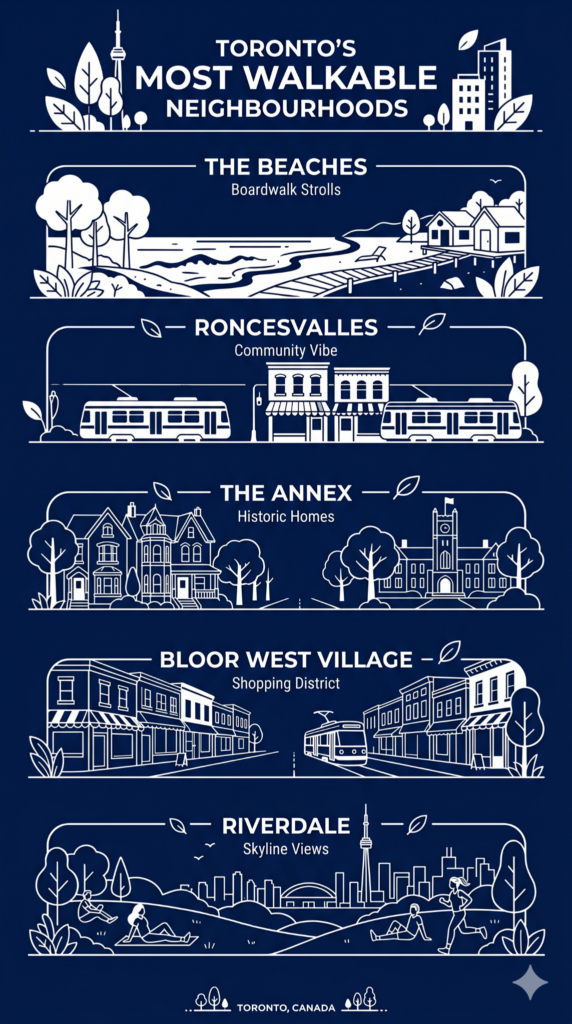 TORONTO'S
MOST WALKABLE
NEIGHBOURHOODS

THE BEACHES
Boardwalk Strolls

RONCESVALLES
Community Vibe

THE ANNEX
Historic Homes

BLOOR WEST VILLAGE
Shopping District

RIVERDALE
Skyline Views

TORONTO, CANADA