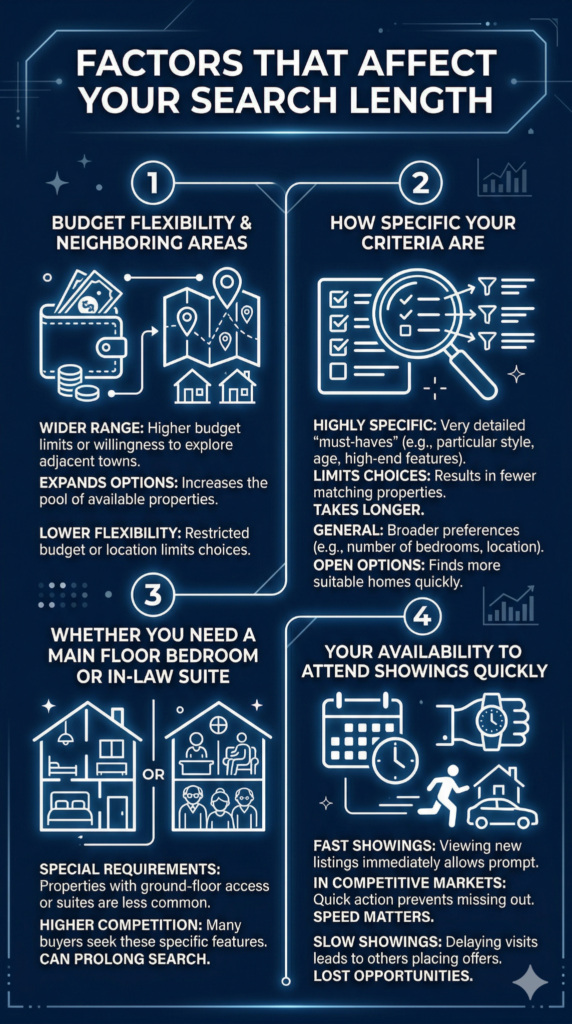 FACTORS THAT AFFECT YOUR SEARCH LENGTH

1

BUDGET FLEXIBILITY & NEIGHBORING AREAS

WIDER RANGE: Higher budget limits or willingness to explore adjacent towns.
EXPANDS OPTIONS: Increases the pool of available properties.

LOWER FLEXIBILITY: Restricted budget or location limits choices.

2

HOW SPECIFIC YOUR CRITERIA ARE

HIGHLY SPECIFIC: Very detailed "must-haves" (e.g., particular style, age, high-end features).
LIMITS CHOICES: Results in fewer matching properties.
TAKES LONGER.
GENERAL: Broader preferences (e.g., number of bedrooms, location).
OPEN OPTIONS: Finds more suitable homes quickly.

3

WHETHER YOU NEED A MAIN FLOOR BEDROOM OR IN-LAW SUITE

OR

SPECIAL REQUIREMENTS: Properties with ground-floor access or suites are less common.
HIGHER COMPETITION: Many buyers seek these specific features.
CAN PROLONG SEARCH.

4

YOUR AVAILABILITY TO ATTEND SHOWINGS QUICKLY

FAST SHOWINGS: Viewing new listings immediately allows prompt.
IN COMPETITIVE MARKETS: Quick action prevents missing out.
SPEED MATTERS.

SLOW SHOWINGS: Delaying visits leads to others placing offers.
LOST OPPORTUNITIES.